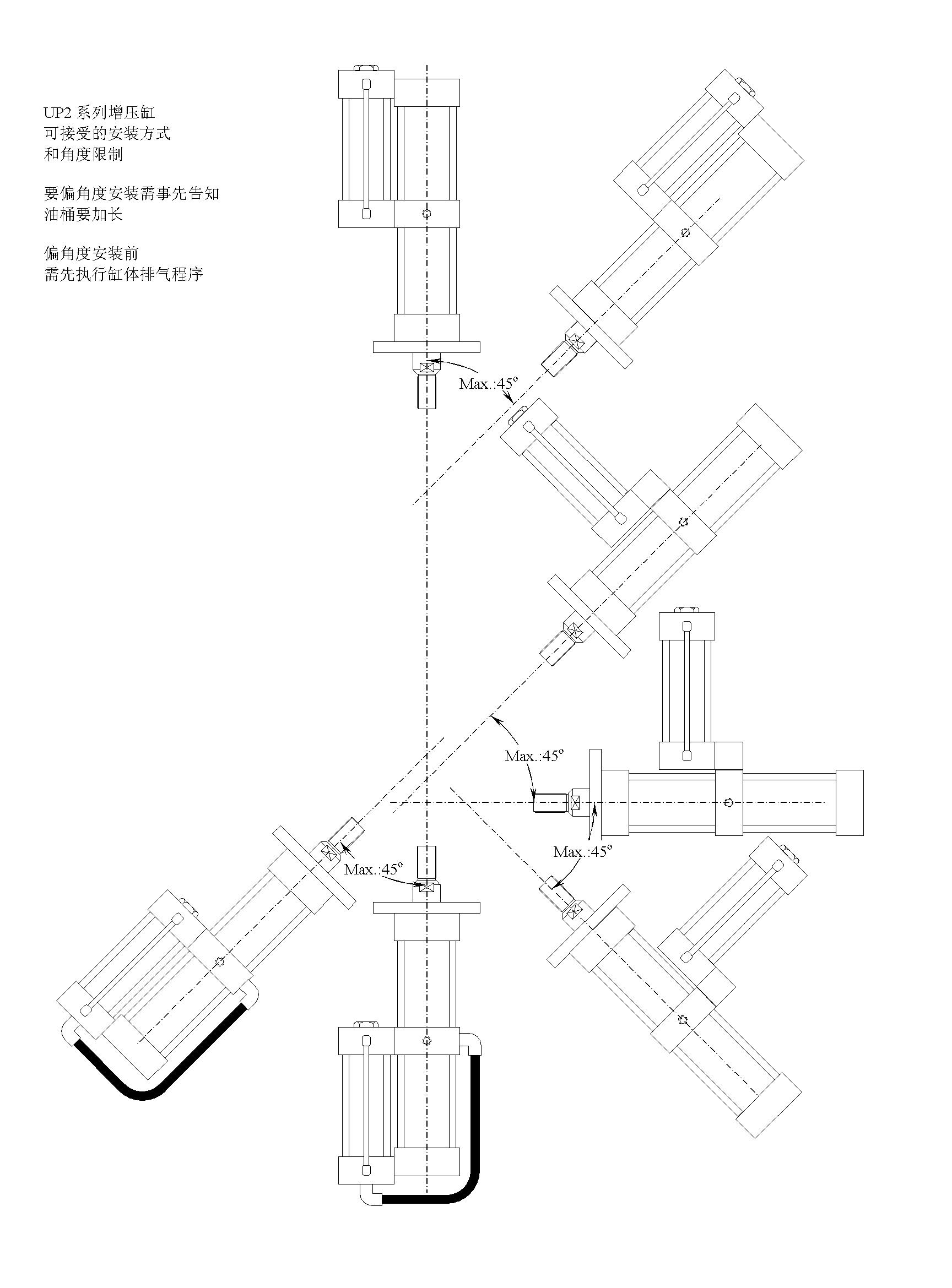 UP2 系列增压缸
可接受的安装方式
和角度限制

要偏角度安装需事先告知
油桶要加长

偏角度安装前
需先执行缸体排气程序

Max.:45°

Max.:45°

Max.:45°

Max.:45°